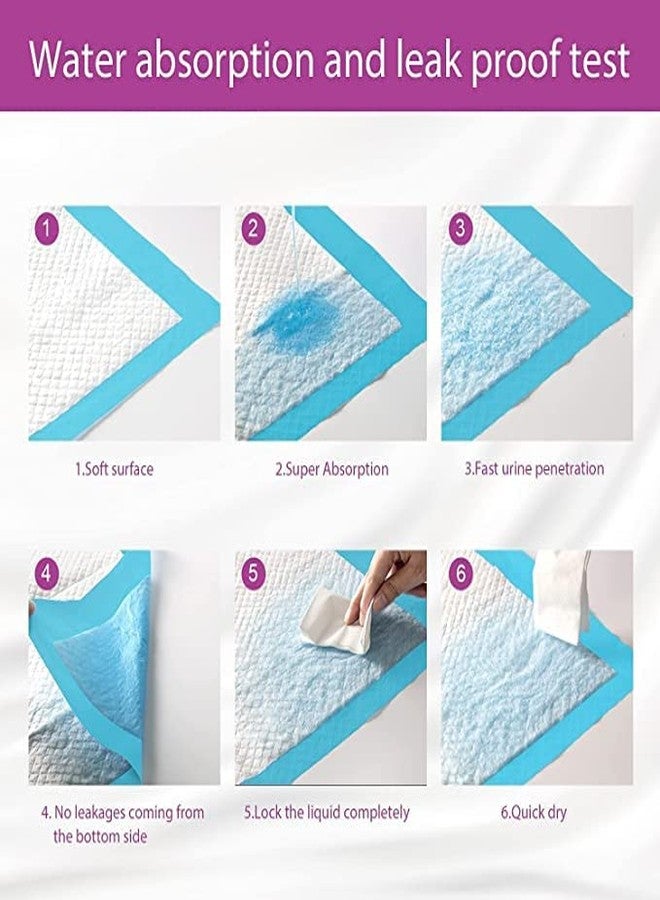 Water absorption and leak proof test

1

2

3

1.Soft surface

2.Super Absorption

3.Fast urine penetration

4

5

6

4. No leakages coming from the bottom side

5.Lock the liquid completely

6.Quick dry